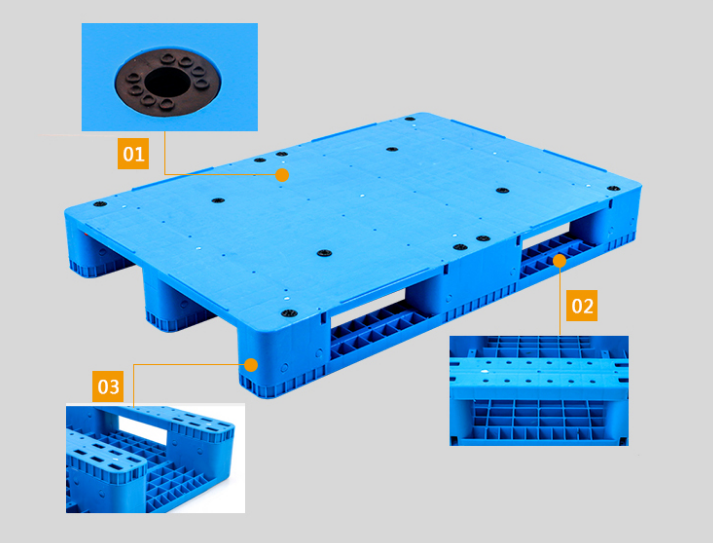 01

02

03